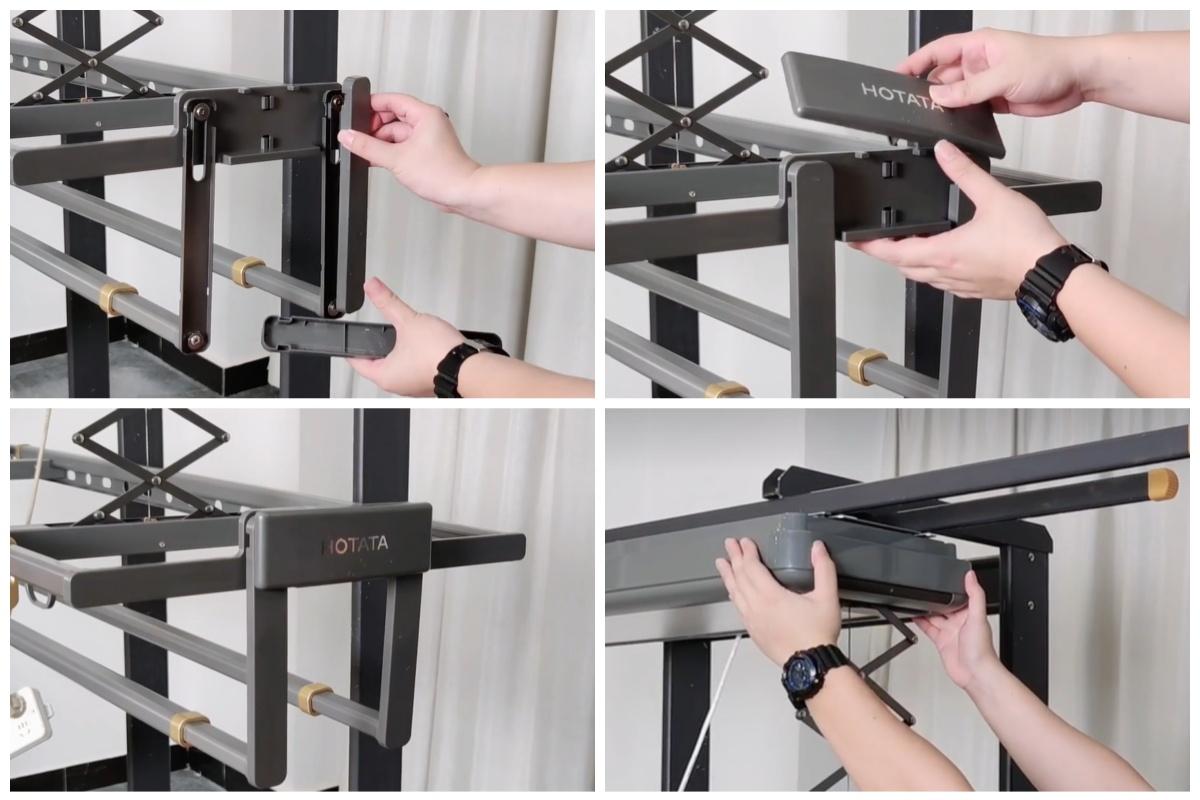 HOTATA

HOTATA