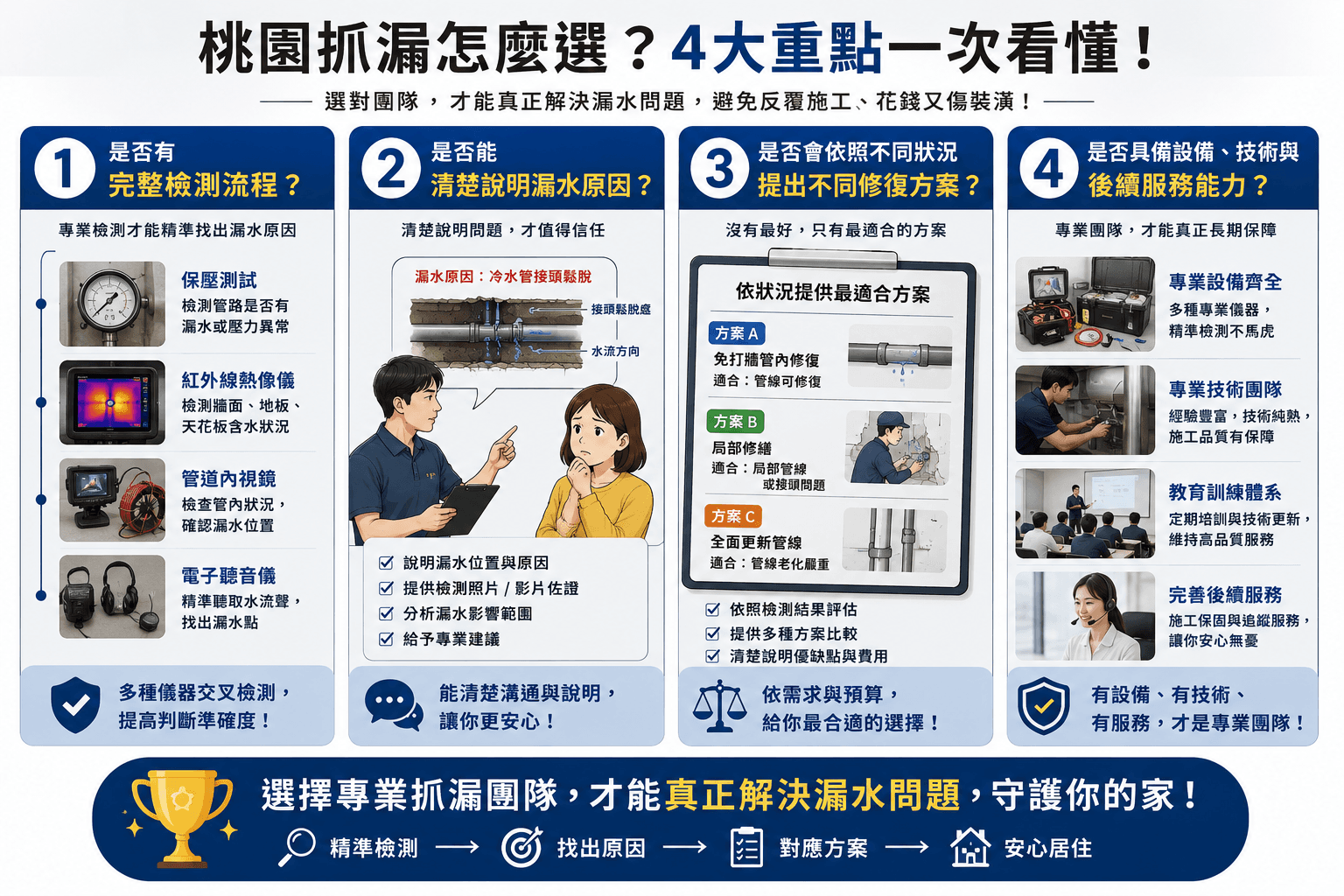 桃園抓漏怎麼選？4大重點一次看懂！

選對團隊，才能真正解決漏水問題，避免反覆施工、花錢又傷裝潢！

1 是否有 完整檢測流程？

專業檢測才能精準找出漏水原因

保壓測試
檢測管路是否有漏水或壓力異常

紅外線熱像儀
檢測牆面、地板、天花板含水狀況

管道內視鏡
檢查管內狀況，確認漏水位置

電子聽音儀
精準聽取水流聲，找出漏水點

多種儀器交叉檢測，提高判斷準確度！

2 是否能 清楚說明漏水原因？

清楚說明問題，才值得信任

漏水原因：冷水管接頭鬆脫
接頭鬆脫處
水流方向

☑ 說明漏水位置與原因
☑ 提供檢測照片 / 影片佐證
☑ 分析漏水影響範圍
☑ 給予專業建議

能清楚溝通與說明，讓你更安心！

3 是否會依照不同狀況 提出不同修復方案？

沒有最好，只有最適合的方案

依狀況提供最適合方案

方案 A
免打牆管內修復
適合：管線可修復

方案 B
局部修繕
適合：局部管線或接頭問題

方案 C
全面更新管線
適合：管線老化嚴重

☑ 依照檢測結果評估
☑ 提供多種方案比較
☑ 清楚說明優缺點與費用

依需求與預算，給你最合適的選擇！

4 是否具備設備、技術與 後續服務能力？

專業團隊，才能真正長期保障

專業設備齊全
多種專業儀器，精準檢測不馬虎

專業技術團隊
經驗豐富，技術純熟，施工品質有保障

教育訓練體系
定期培訓與技術更新，維持高品質服務

完善後續服務
施工保固與追蹤服務，讓你安心無憂

有設備、有技術、有服務，才是專業團隊！

選擇專業抓漏團隊，才能真正解決漏水問題，守護你的家！

精準檢測 → 找出原因 → 對應方案 → 安心居住